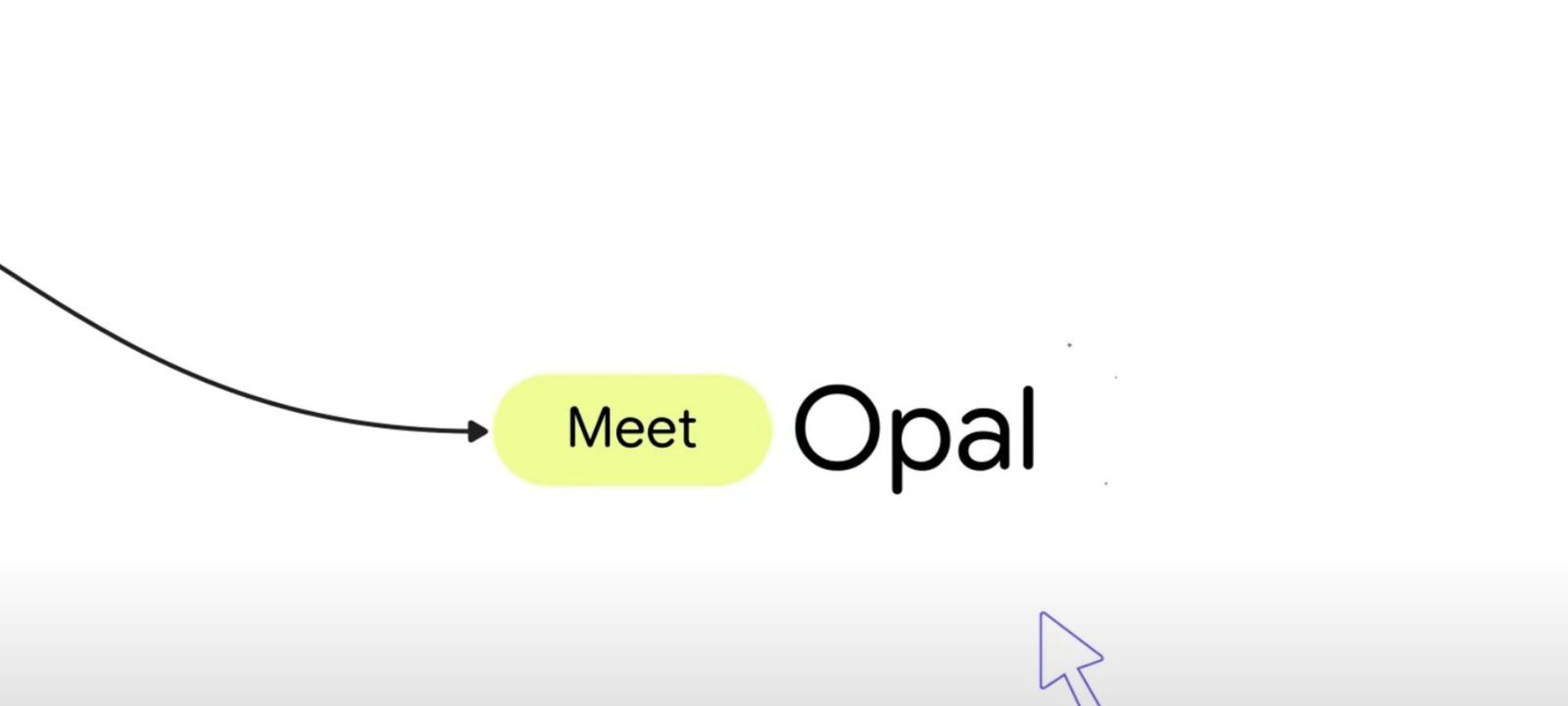 Meet Opal